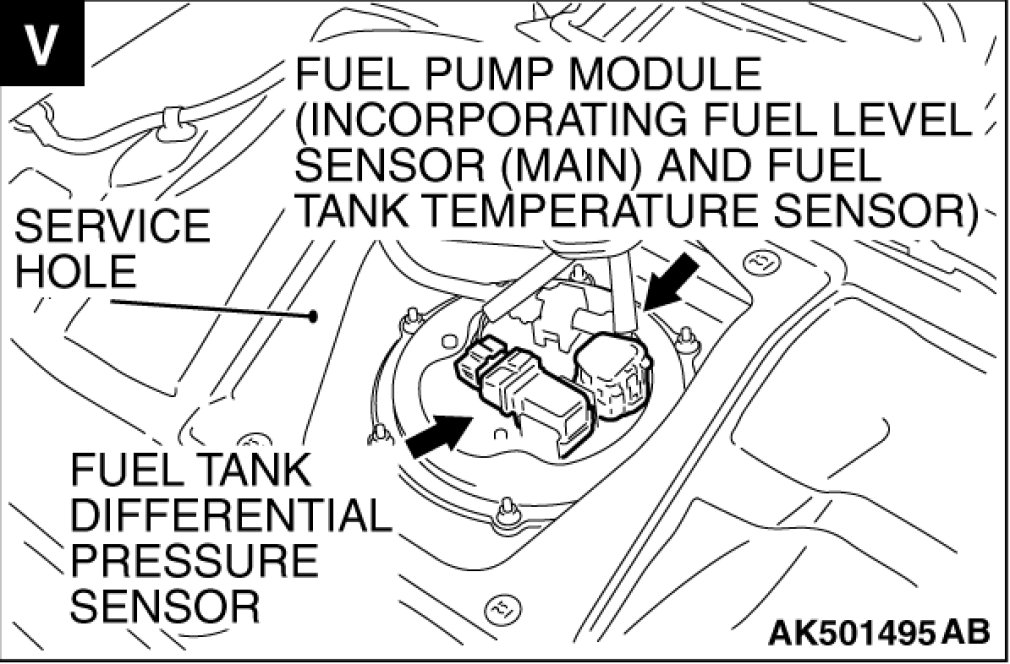 V

FUEL PUMP MODULE (INCORPORATING FUEL LEVEL SENSOR (MAIN) AND FUEL TANK TEMPERATURE SENSOR)

SERVICE HOLE

FUEL TANK DIFFERENTIAL PRESSURE SENSOR

AK501495 AB