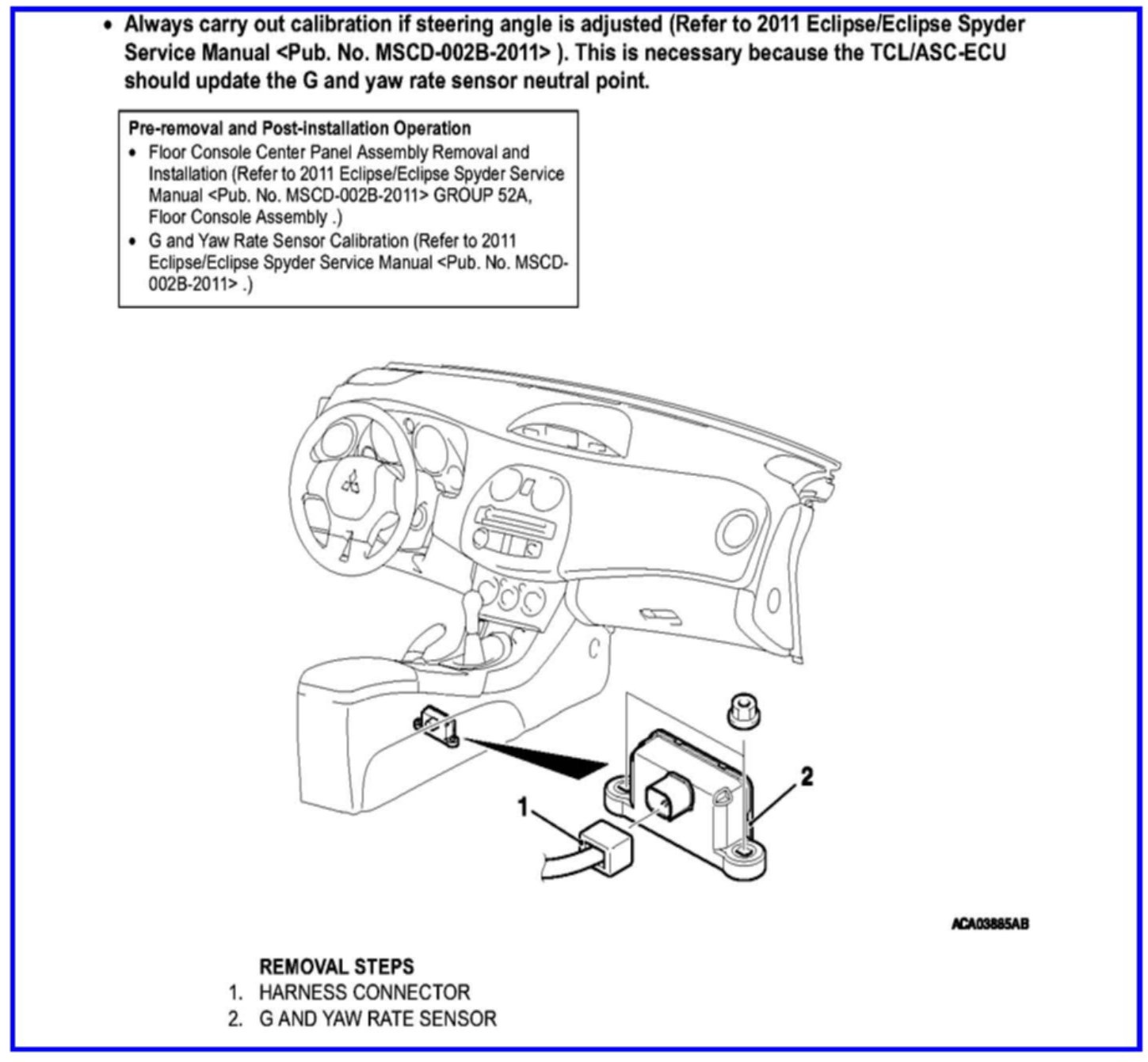 • Always carry out calibration if steering angle is adjusted (Refer to 2011 Eclipse/Eclipse Spyder Service Manual <Pub. No. MSCD-002B-2011> ). This is necessary because the TCL/ASC-ECU should update the G and yaw rate sensor neutral point.

Pre-removal and Post-installation Operation
• Floor Console Center Panel Assembly Removal and Installation (Refer to 2011 Eclipse/Eclipse Spyder Service Manual <Pub. No. MSCD-002B-2011> GROUP 52A, Floor Console Assembly .)
• G and Yaw Rate Sensor Calibration (Refer to 2011 Eclipse/Eclipse Spyder Service Manual <Pub. No. MSCD-002B-2011> .)

1
2

ACA03885AB

REMOVAL STEPS
1. HARNESS CONNECTOR
2. G AND YAW RATE SENSOR