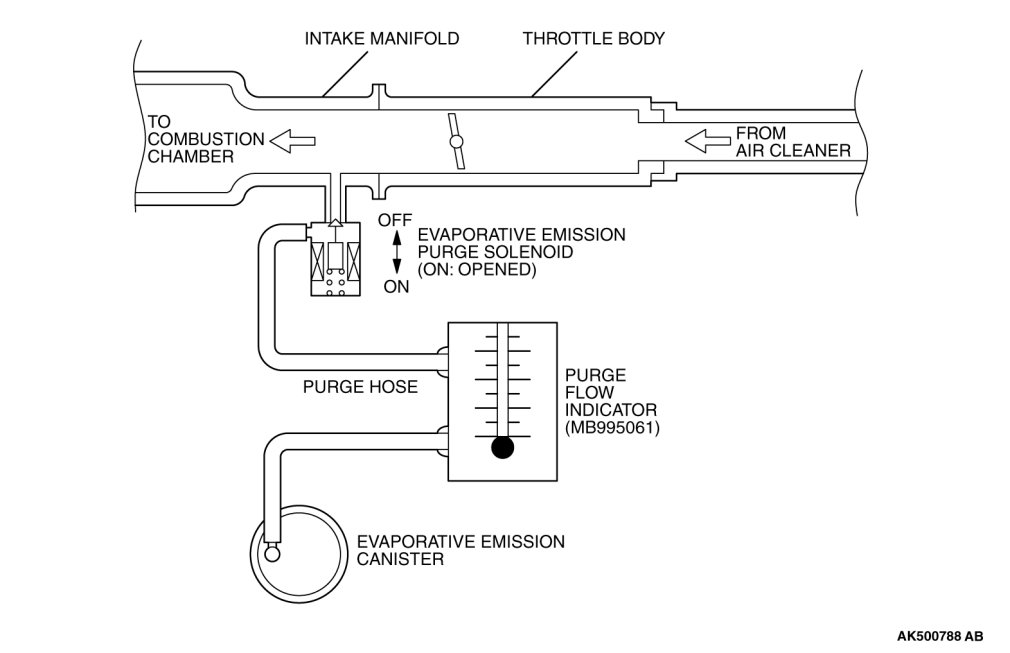 INTAKE MANIFOLD

THROTTLE BODY

TO COMBUSTION CHAMBER

FROM AIR CLEANER

OFF

ON

EVAPORATIVE EMISSION PURGE SOLENOID (ON: OPENED)

PURGE HOSE

PURGE FLOW INDICATOR (MB995061)

EVAPORATIVE EMISSION CANISTER

AK500788 AB