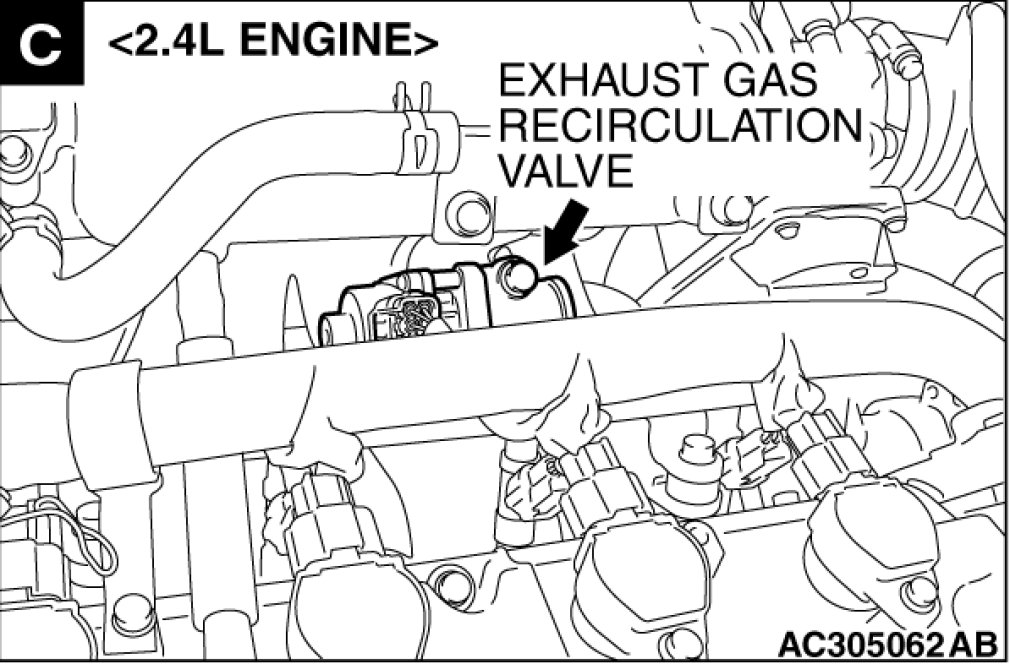 C <2.4L ENGINE>

EXHAUST GAS RECIRCULATION VALVE

AC305062AB