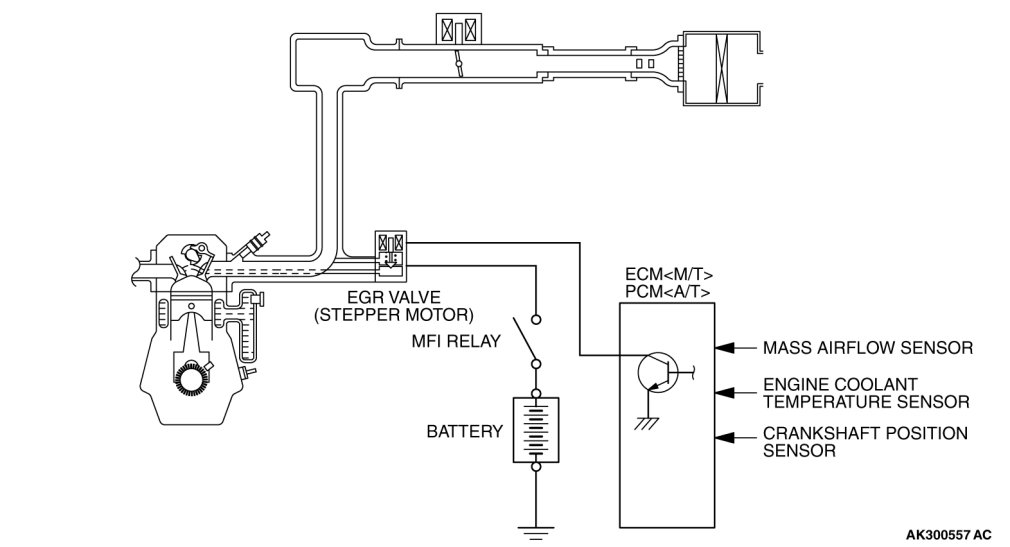 EGR VALVE
(STEPPER MOTOR)

MFI RELAY

BATTERY

ECM<M/T>
PCM<A/T>

MASS AIRFLOW SENSOR

ENGINE COOLANT TEMPERATURE SENSOR

CRANKSHAFT POSITION SENSOR

AK300557 AC