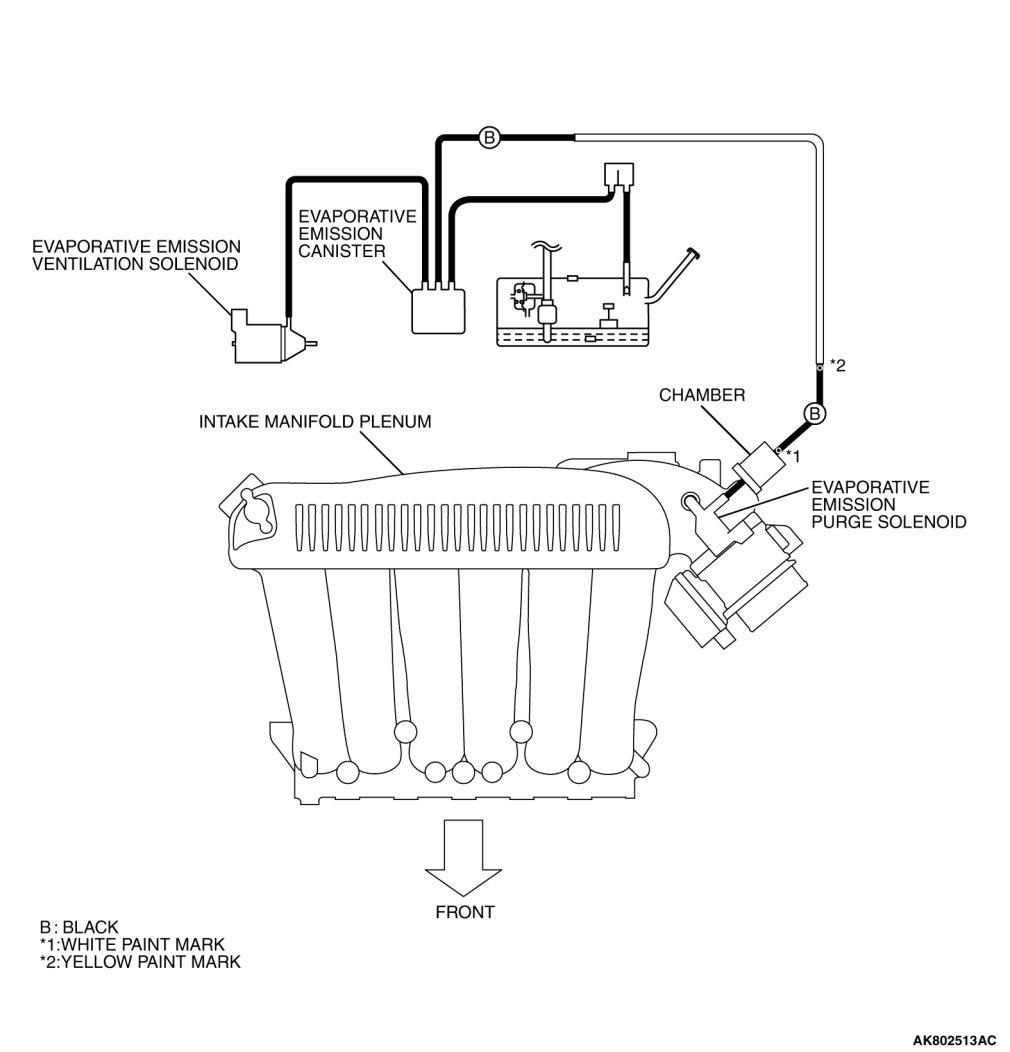 B

EVAPORATIVE EMISSION CANISTER

EVAPORATIVE EMISSION VENTILATION SOLENOID

*2

CHAMBER

B

INTAKE MANIFOLD PLENUM

*1

EVAPORATIVE EMISSION PURGE SOLENOID

FRONT

B : BLACK
*1:WHITE PAINT MARK
*2:YELLOW PAINT MARK

AK802513AC