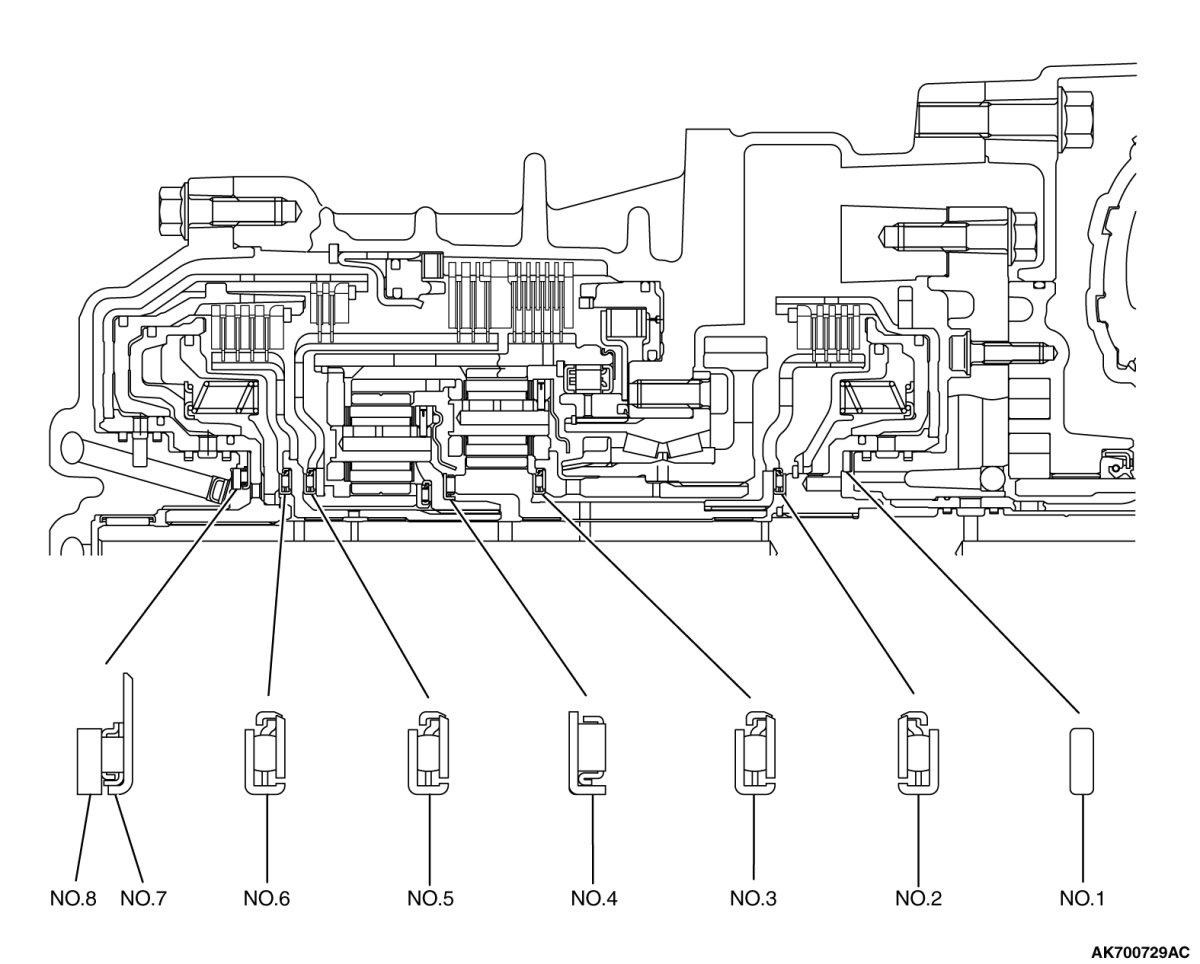 NO.8 NO.7 NO.6 NO.5 NO.4 NO.3 NO.2 NO.1

AK700729AC