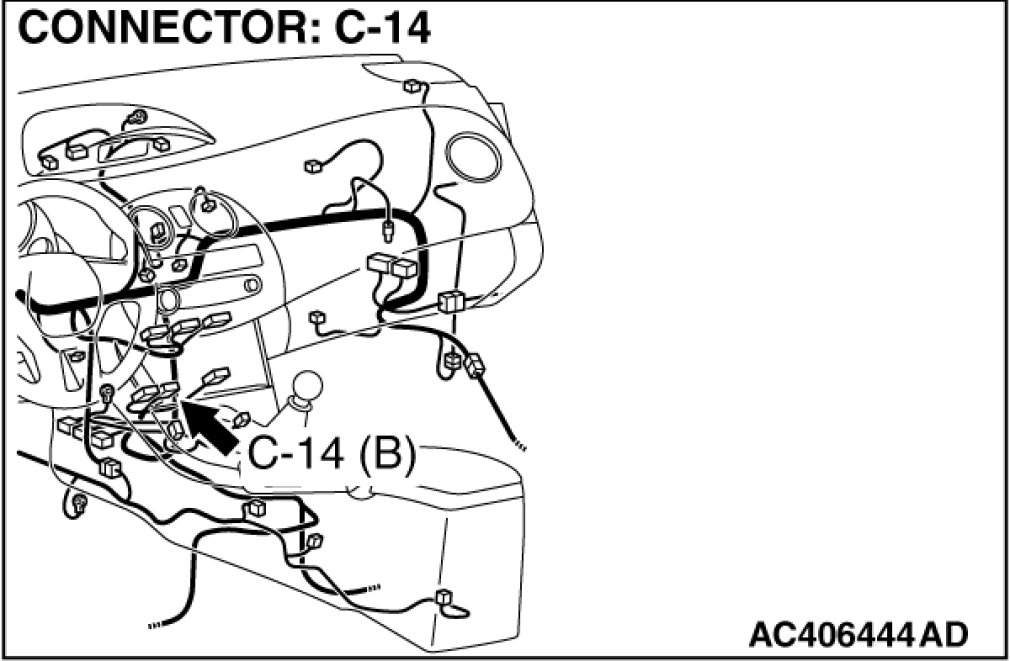 CONNECTOR: C-14

C-14 (B)

AC406444AD