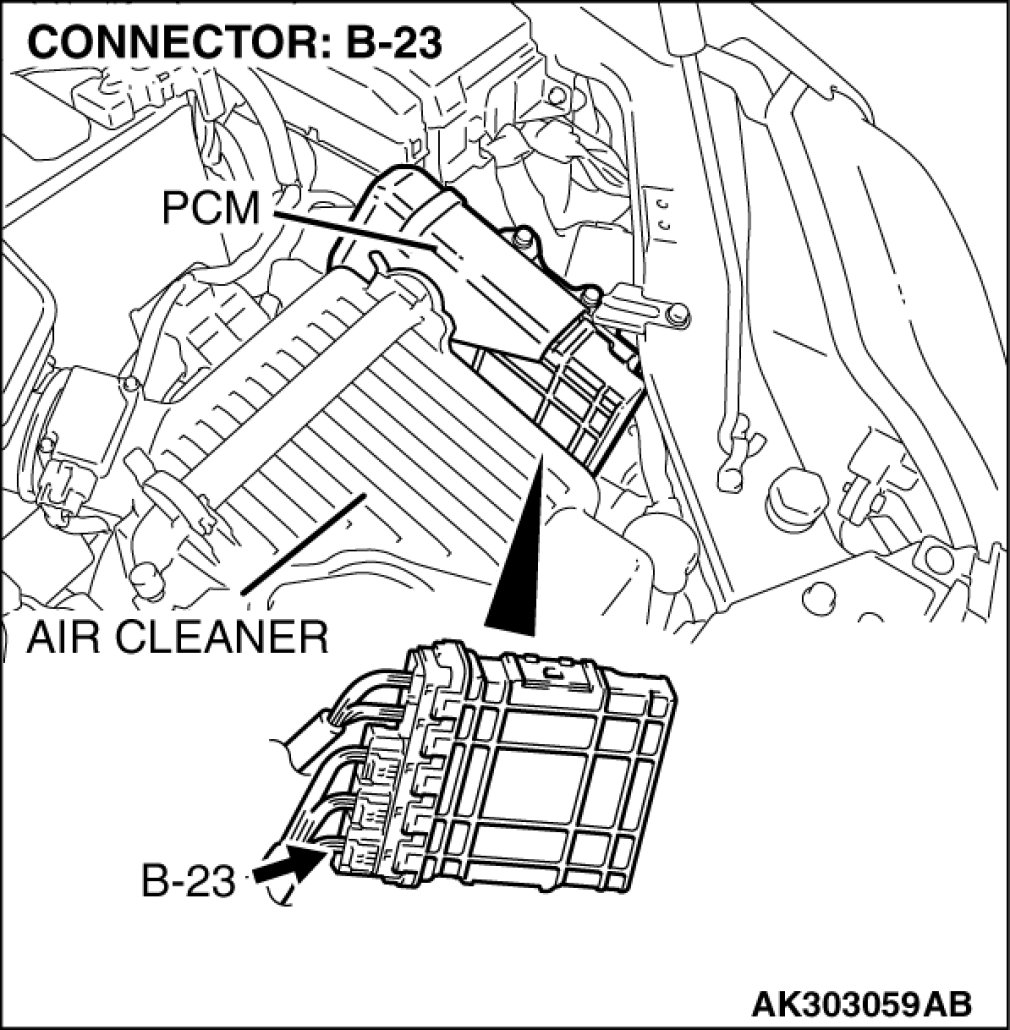 CONNECTOR: B-23

PCM

AIR CLEANER

B-23

AK303059AB