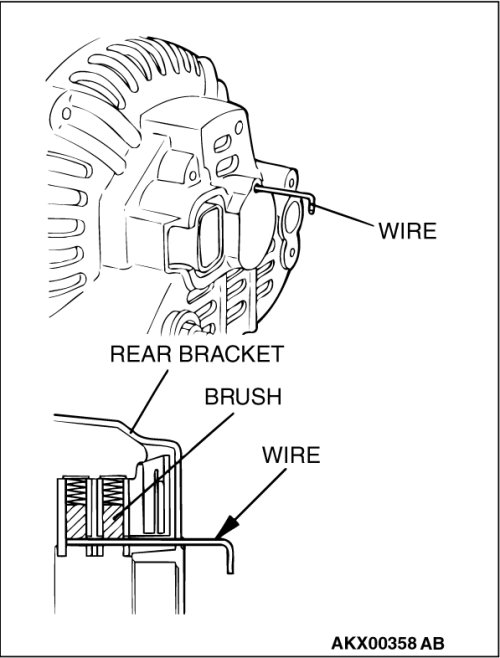 WIRE

REAR BRACKET

BRUSH

WIRE

AKX00358 AB