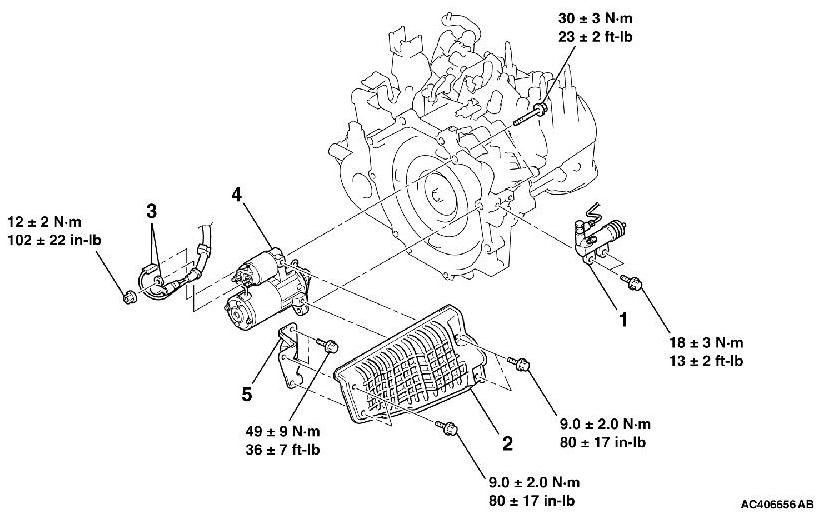 30 ± 3 N·m
23 ± 2 ft-lb

12 ± 2 N·m
102 ± 22 in-lb

3

4

1

18 ± 3 N·m
13 ± 2 ft-lb

5

49 ± 9 N·m
36 ± 7 ft-lb

2

9.0 ± 2.0 N·m
80 ± 17 in-lb

9.0 ± 2.0 N·m
80 ± 17 in-lb

AC406556AB