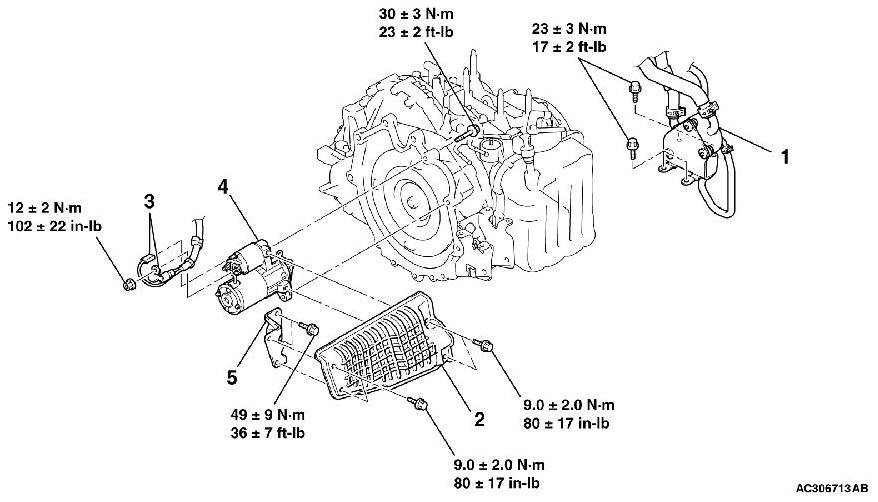 30 ± 3 N·m
23 ± 2 ft-lb

23 ± 3 N·m
17 ± 2 ft-lb

1

12 ± 2 N·m
102 ± 22 in-lb

3

4

5

49 ± 9 N·m
36 ± 7 ft-lb

2

9.0 ± 2.0 N·m
80 ± 17 in-lb

9.0 ± 2.0 N·m
80 ± 17 in-lb

AC306713AB