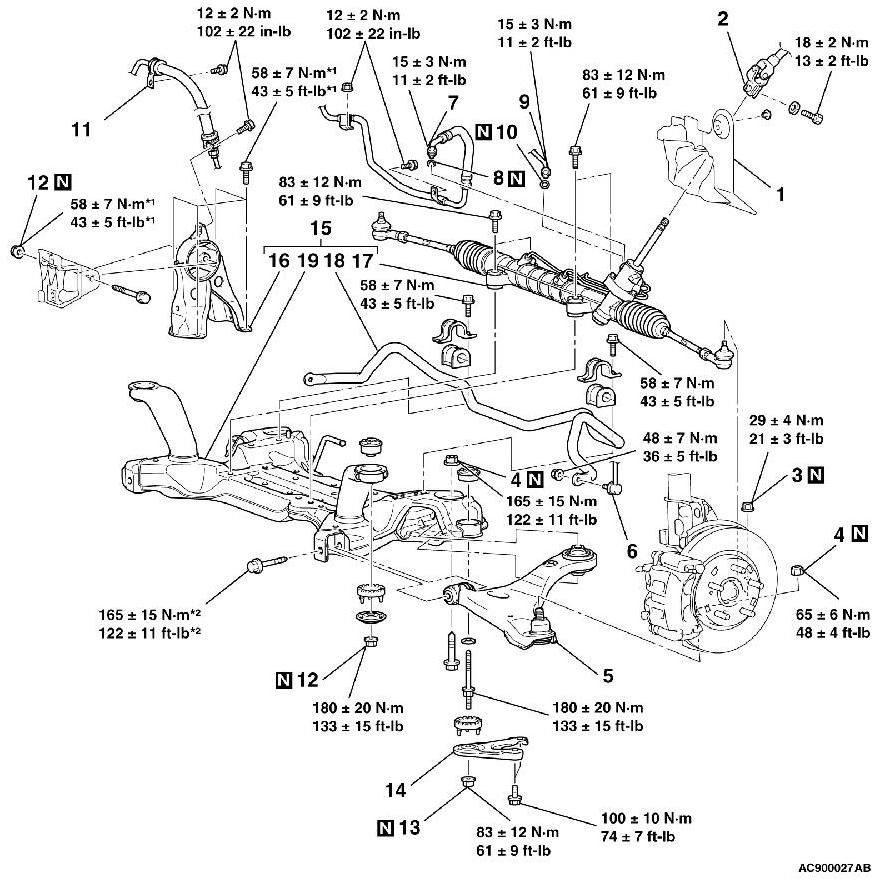 12 ± 2 N·m
102 ± 22 in-lb

12 ± 2 N·m
102 ± 22 in-lb

15 ± 3 N·m
11 ± 2 ft-lb

2

18 ± 2 N·m
13 ± 2 ft-lb

58 ± 7 N·m*1
43 ± 5 ft-lb*1

15 ± 3 N·m
11 ± 2 ft-lb

83 ± 12 N·m
61 ± 9 ft-lb

11

7

9

N 10

8 N

1

12 N

58 ± 7 N·m*1
43 ± 5 ft-lb*1

83 ± 12 N·m
61 ± 9 ft-lb

15

16 19 18 17

58 ± 7 N·m
43 ± 5 ft-lb

58 ± 7 N·m
43 ± 5 ft-lb

29 ± 4 N·m
21 ± 3 ft-lb

48 ± 7 N·m
36 ± 5 ft-lb

4 N

3 N

165 ± 15 N·m
122 ± 11 ft-lb

6

4 N

165 ± 15 N·m*2
122 ± 11 ft-lb*2

65 ± 6 N·m
48 ± 4 ft-lb

5

N 12

180 ± 20 N·m
133 ± 15 ft-lb

180 ± 20 N·m
133 ± 15 ft-lb

14

N 13

83 ± 12 N·m
61 ± 9 ft-lb

100 ± 10 N·m
74 ± 7 ft-lb

AC900027AB