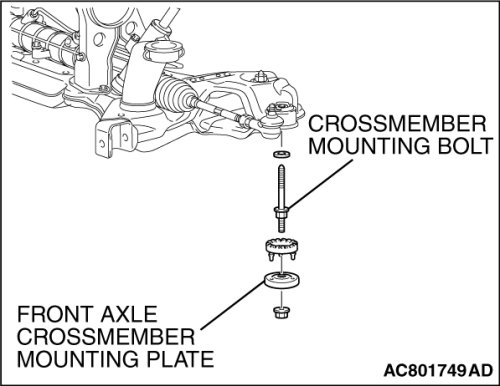 CROSSMEMBER MOUNTING BOLT

FRONT AXLE CROSSMEMBER MOUNTING PLATE

AC801749 AD