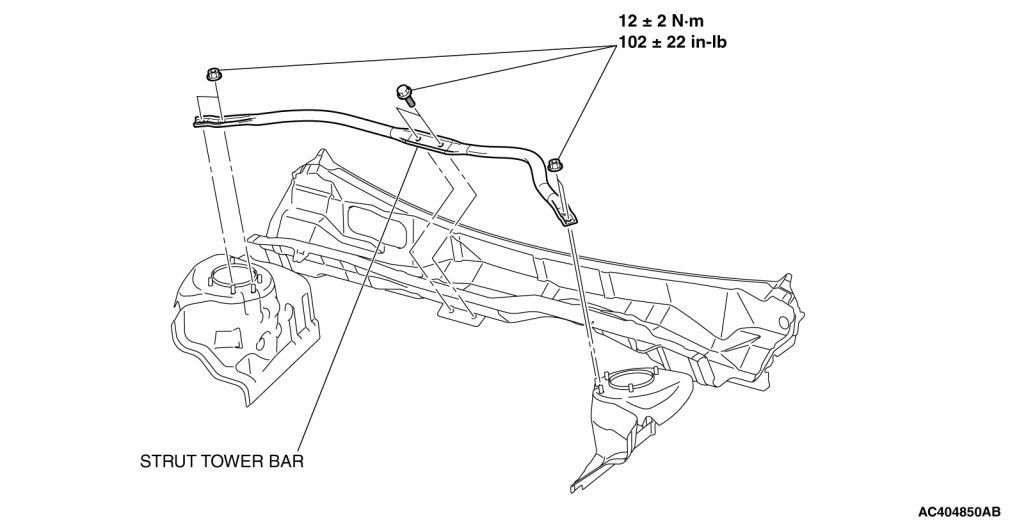 12 ± 2 N·m
102 ± 22 in-lb

STRUT TOWER BAR

AC404850AB