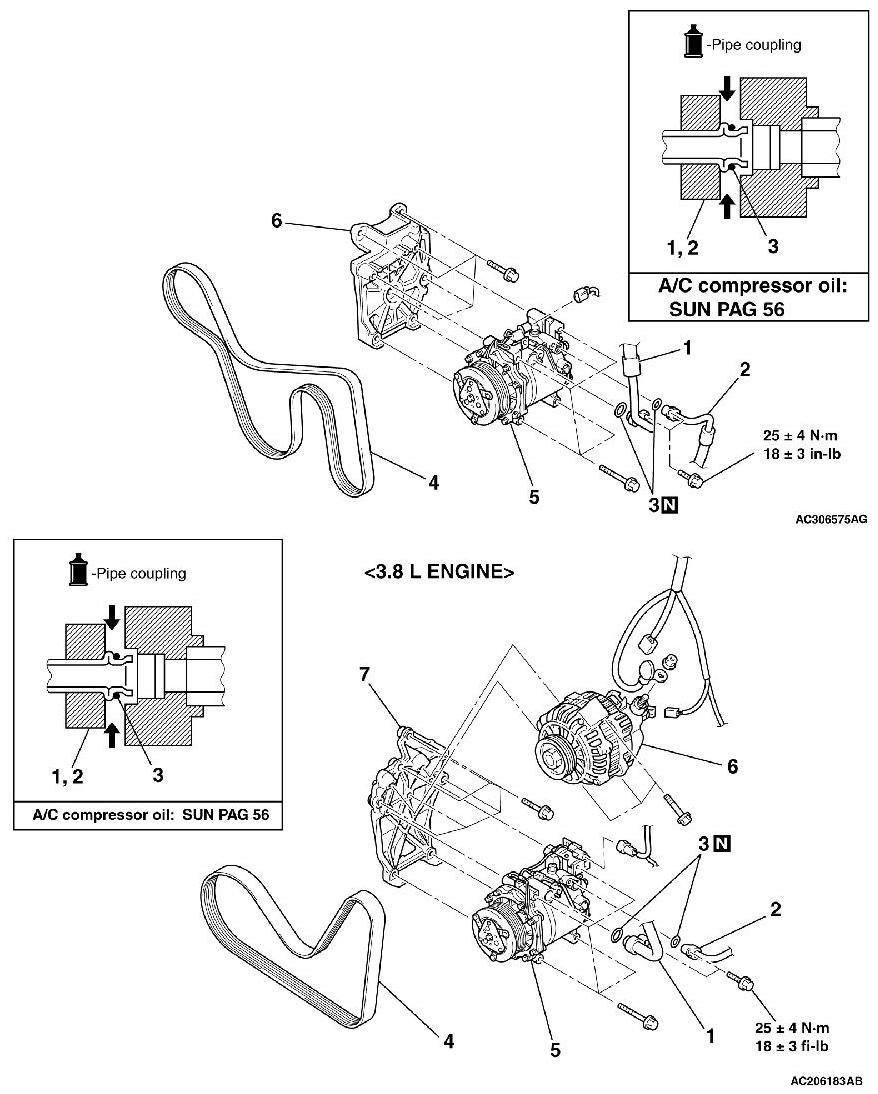 -Pipe coupling

1, 2

3

A/C compressor oil: SUN PAG 56

6

1

2

25 ± 4 N·m
18 ± 3 in-lb

4

5

3 N

AC306575AG

-Pipe coupling

1, 2

3

A/C compressor oil: SUN PAG 56

<3.8 L ENGINE>

7

6

3 N

2

4

5

1

25 ± 4 N·m
18 ± 3 fi-lb

AC206183AB