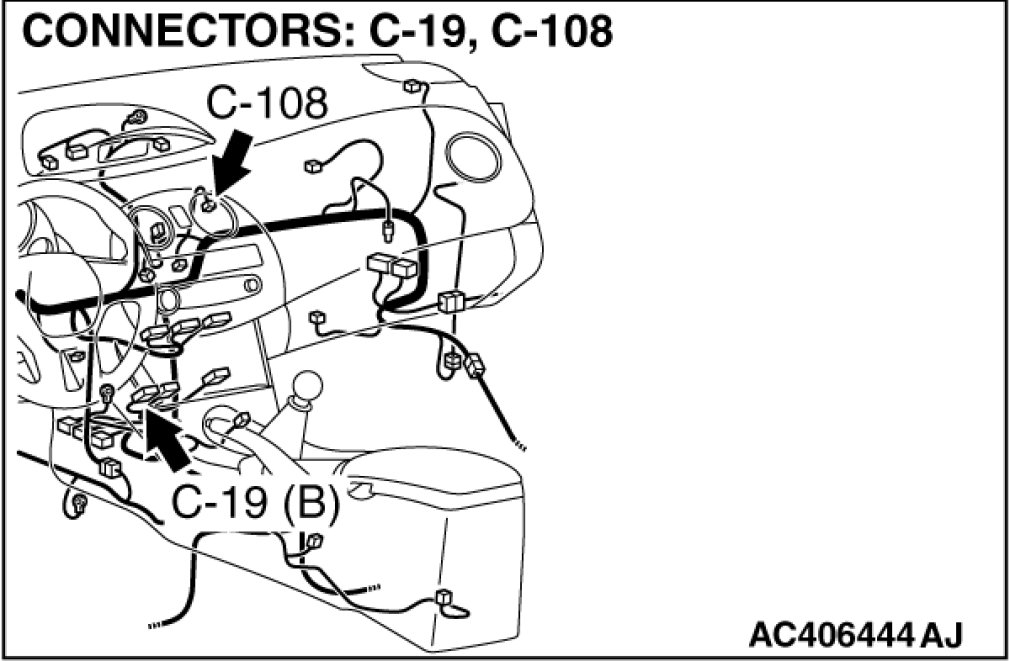 CONNECTORS: C-19, C-108

C-108

C-19 (B)

AC406444 AJ