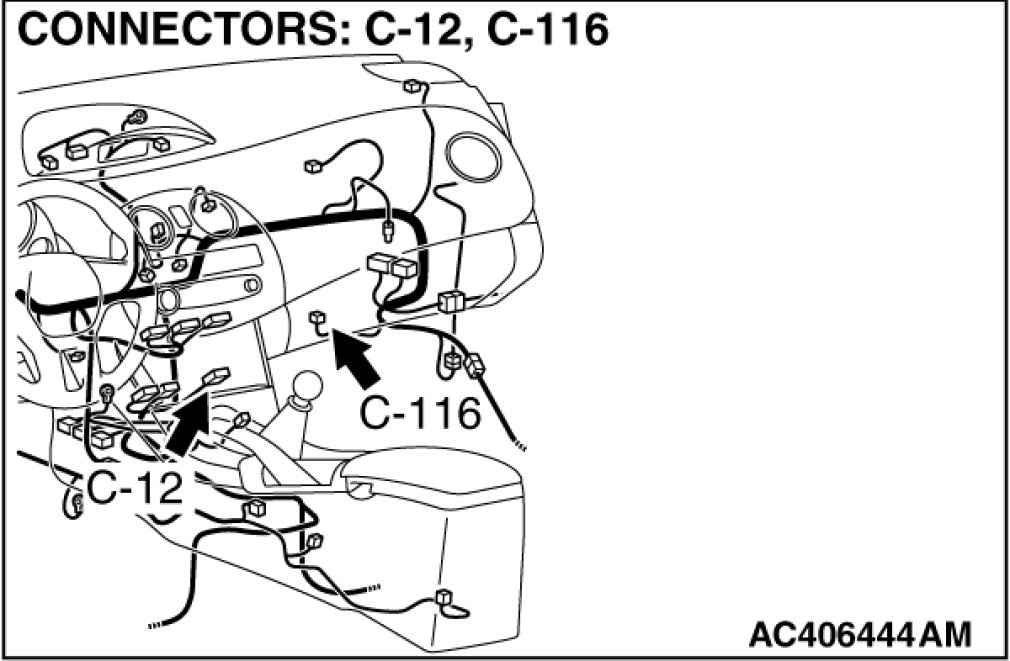 CONNECTORS: C-12, C-116

C-116

C-12

AC406444AM