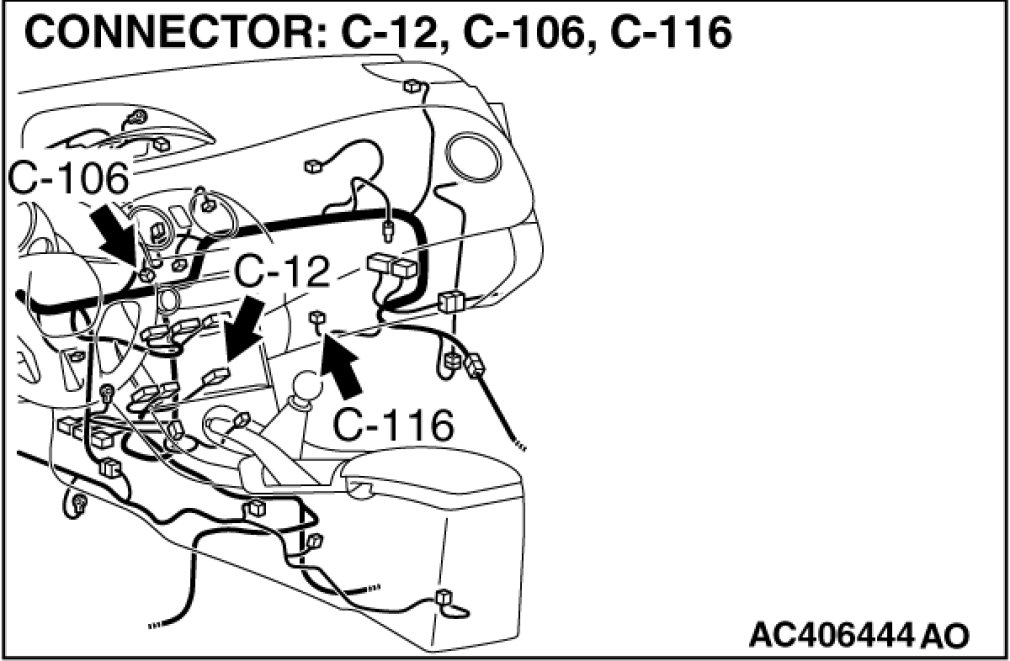 CONNECTOR: C-12, C-106, C-116

C-106

C-12

C-116

AC406444 AO