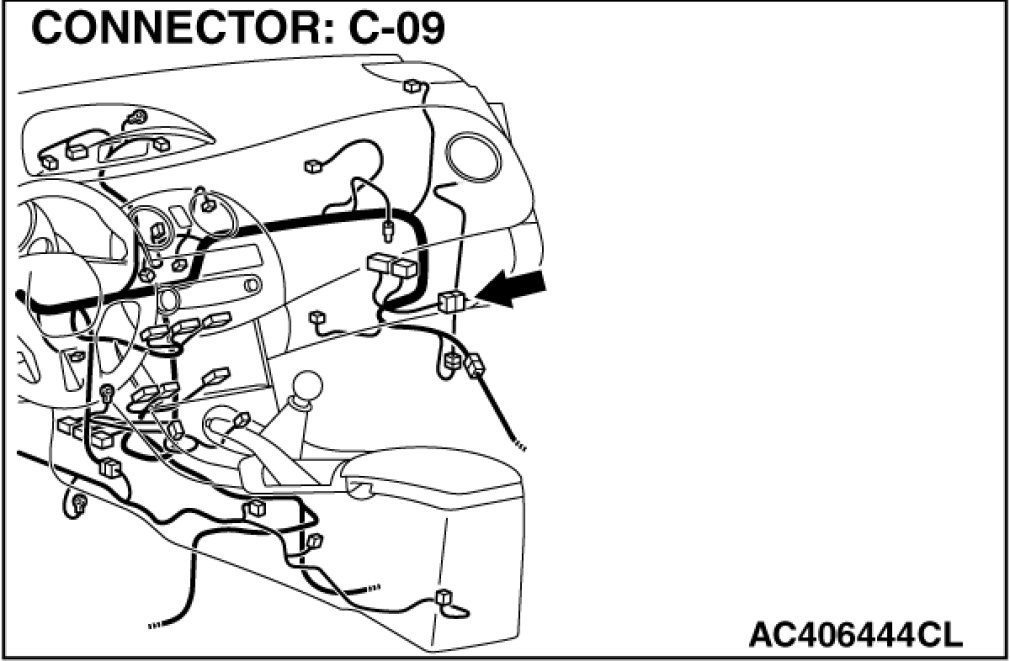 CONNECTOR: C-09

AC406444CL