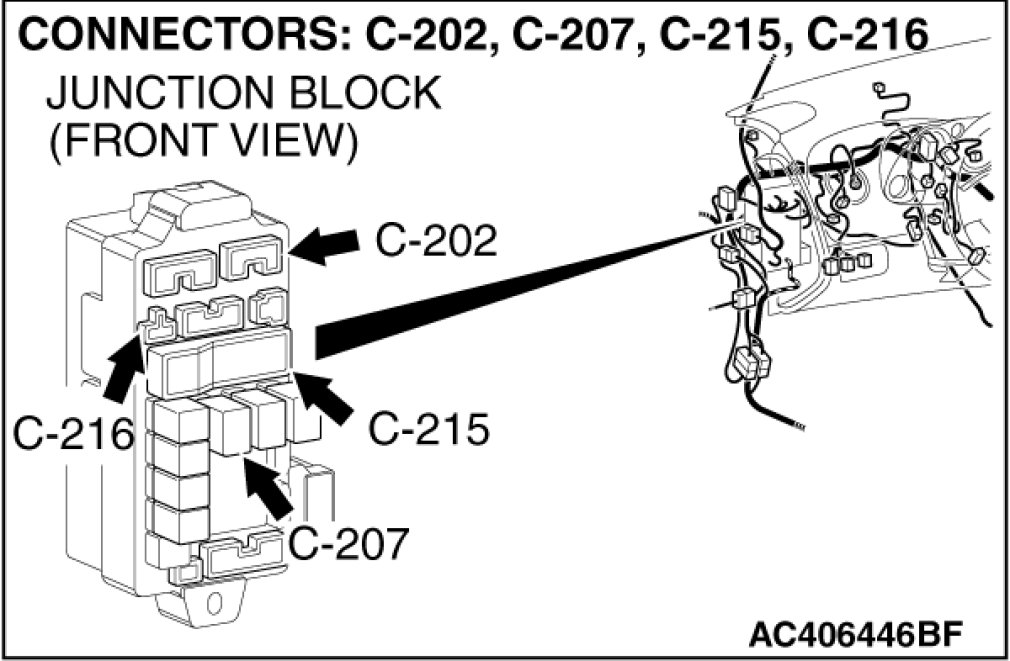 CONNECTORS: C-202, C-207, C-215, C-216

JUNCTION BLOCK
(FRONT VIEW)

C-202

C-216

C-215

C-207

AC406446BF