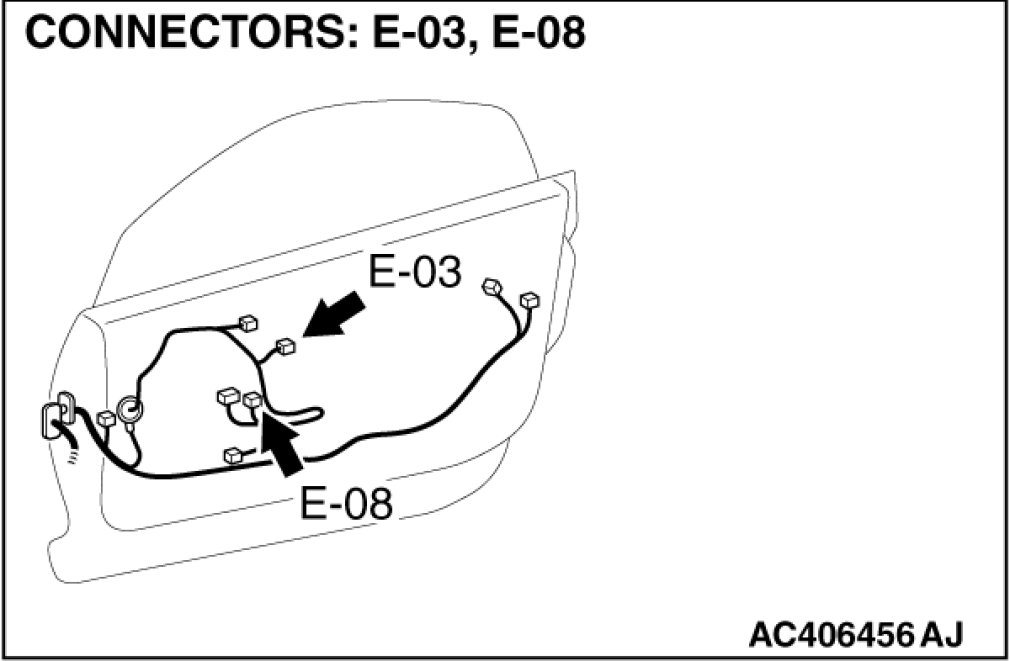 CONNECTORS: E-03, E-08

E-03

E-08

AC406456 AJ