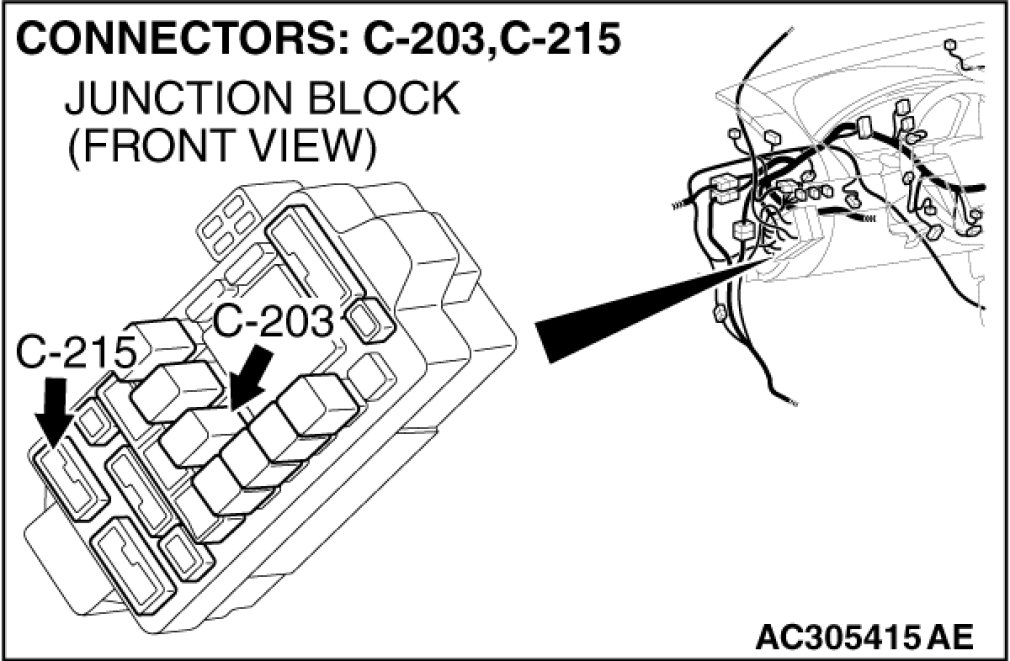 CONNECTORS: C-203,C-215

JUNCTION BLOCK
(FRONT VIEW)

C-203

C-215

AC305415 AE