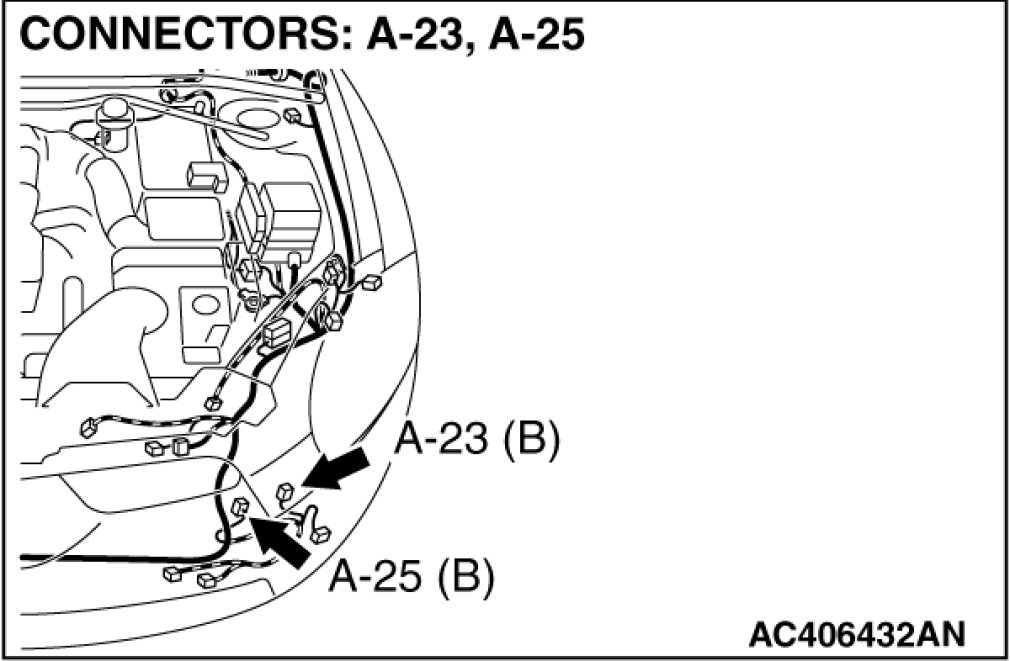 CONNECTORS: A-23, A-25

A-23 (B)

A-25 (B)

AC406432AN