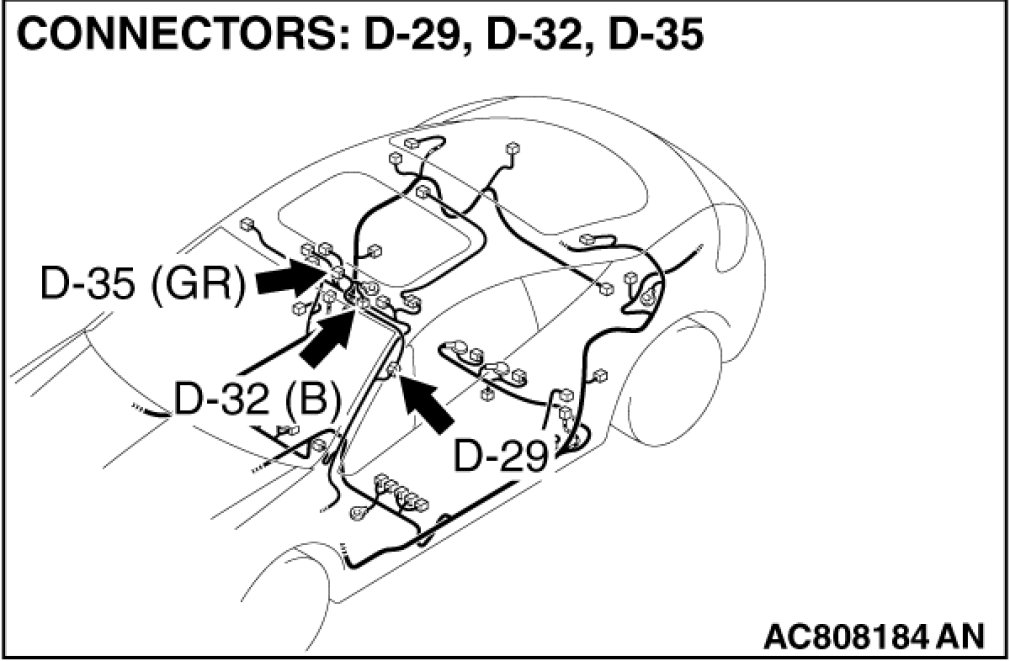 CONNECTORS: D-29, D-32, D-35

D-35 (GR)

D-32 (B)

D-29

AC808184 AN