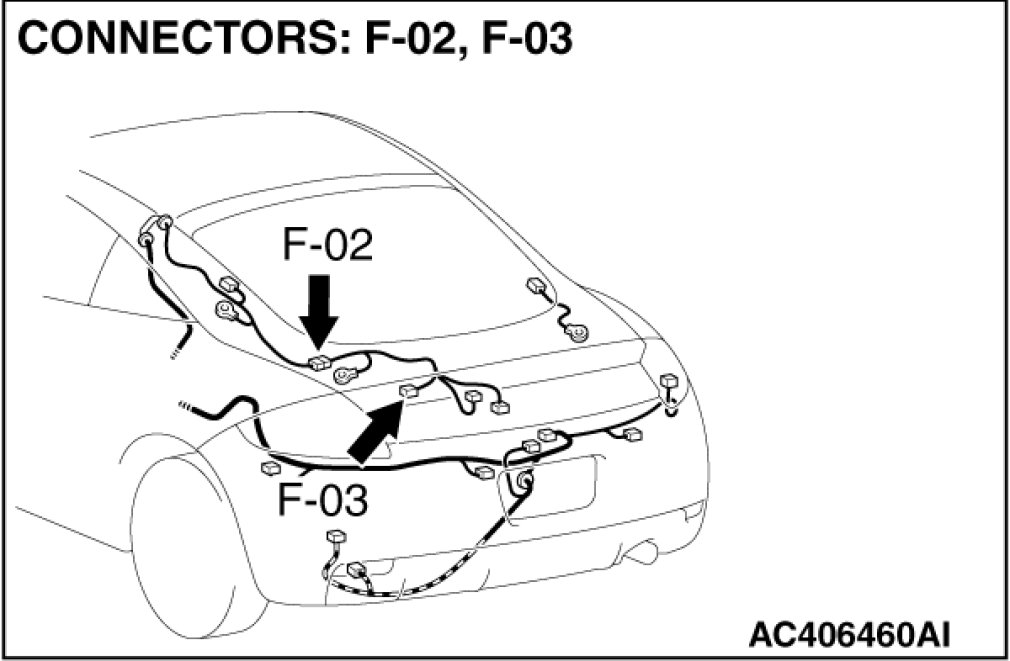 CONNECTORS: F-02, F-03

F-02

F-03

AC406460AI