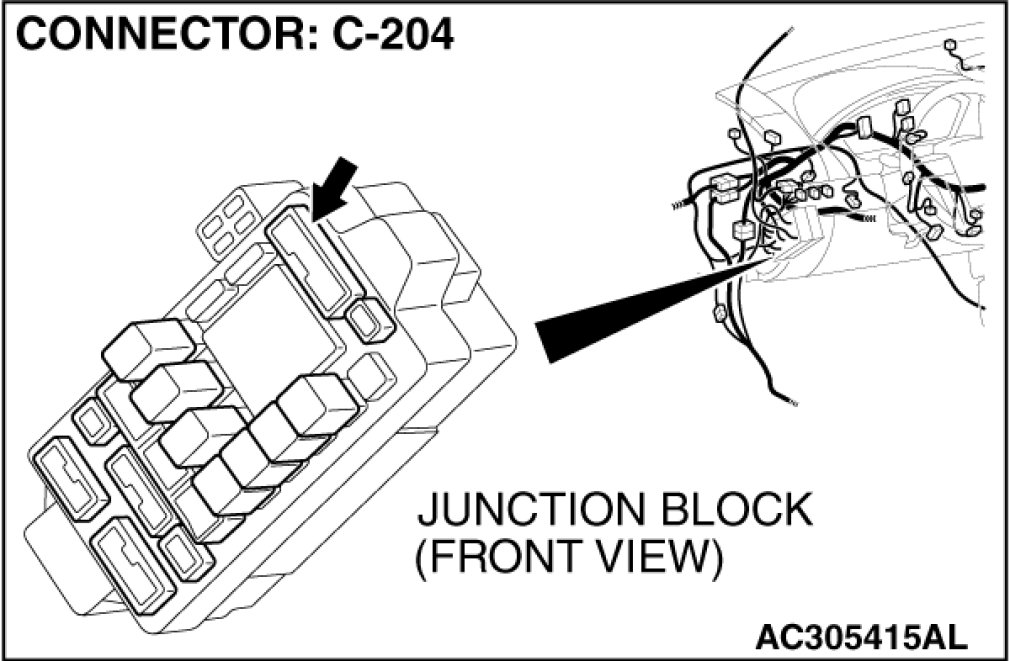 CONNECTOR: C-204

JUNCTION BLOCK
(FRONT VIEW)

AC305415AL