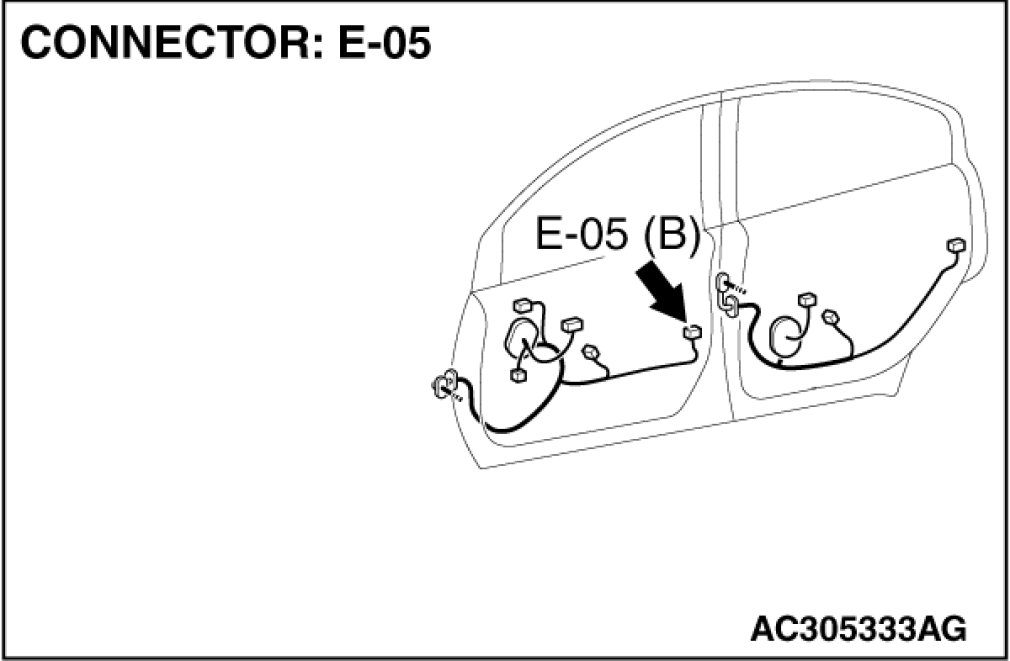 CONNECTOR: E-05

E-05 (B)

AC305333AG