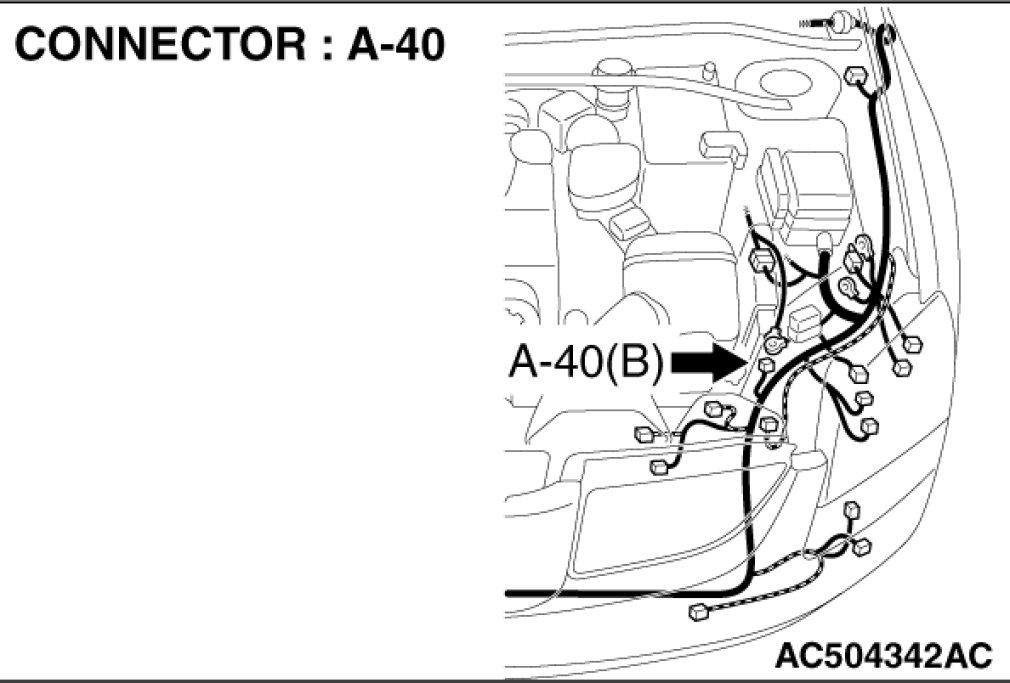 CONNECTOR : A-40

A-40(B)

AC504342AC