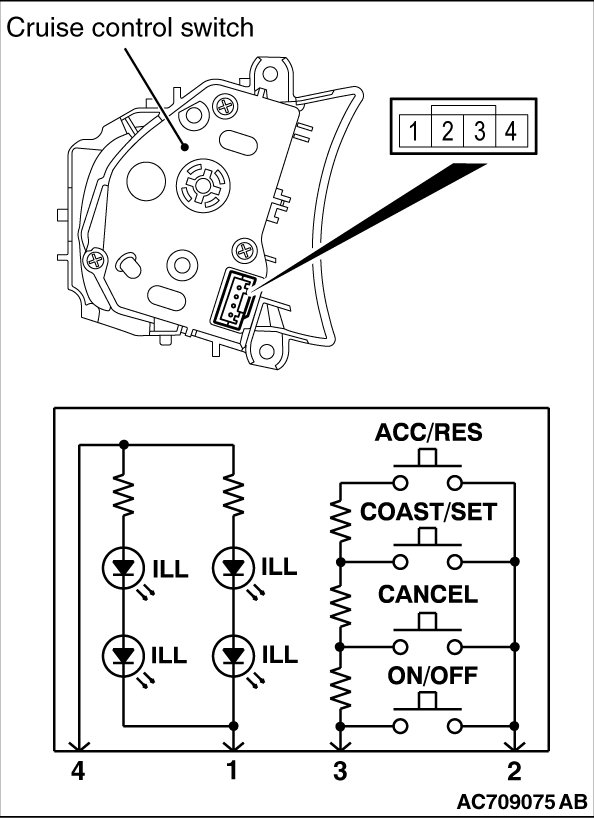 Cruise control switch

1 2 3 4

ACC/RES

COAST/SET

CANCEL

ON/OFF

ILL ILL

ILL ILL

4 1 3 2

AC709075 AB