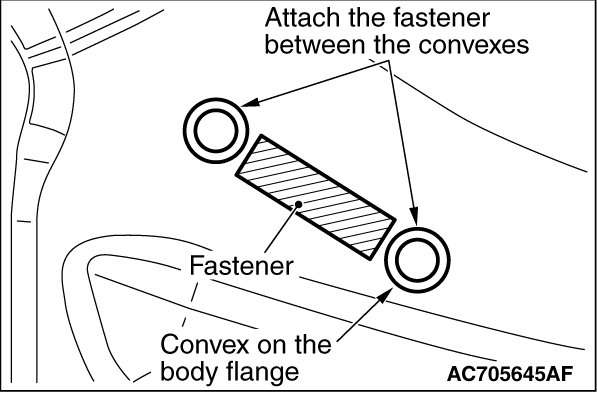 Attach the fastener between the convexes

Fastener

Convex on the body flange

AC705645AF