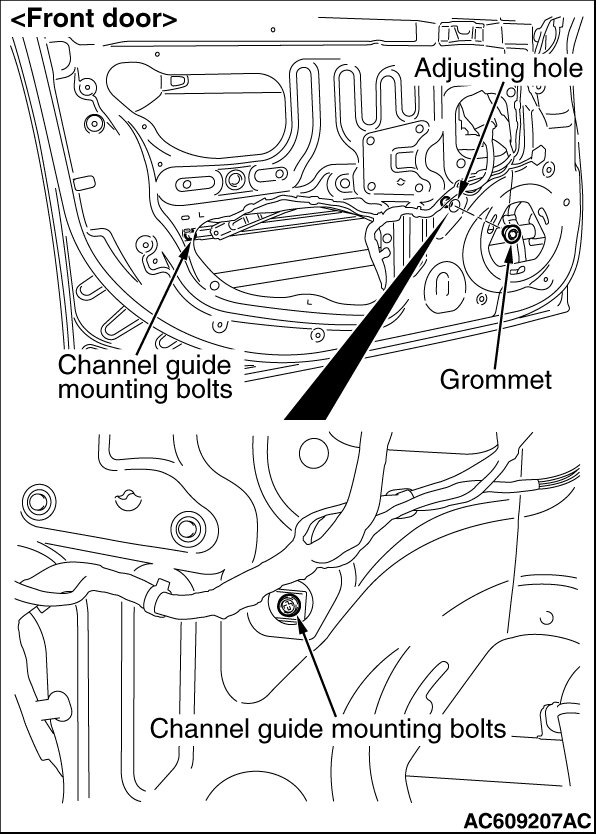 <Front door>

Adjusting hole

Channel guide mounting bolts

Grommet

Channel guide mounting bolts

AC609207AC