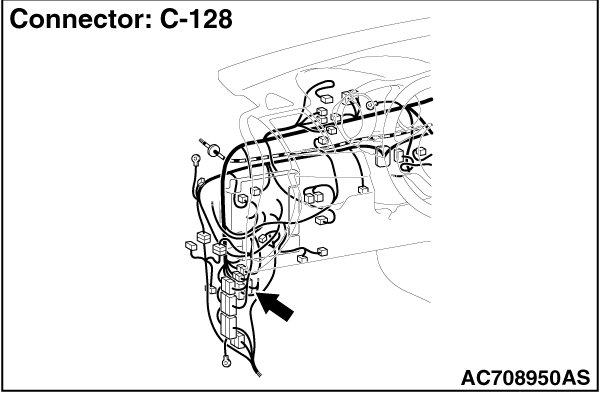 Connector: C-128

AC708950AS