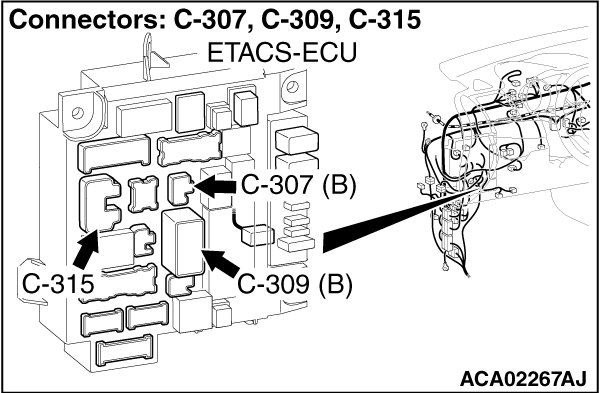 Connectors: C-307, C-309, C-315

ETACS-ECU

C-307 (B)

C-315

C-309 (B)

ACA02267AJ