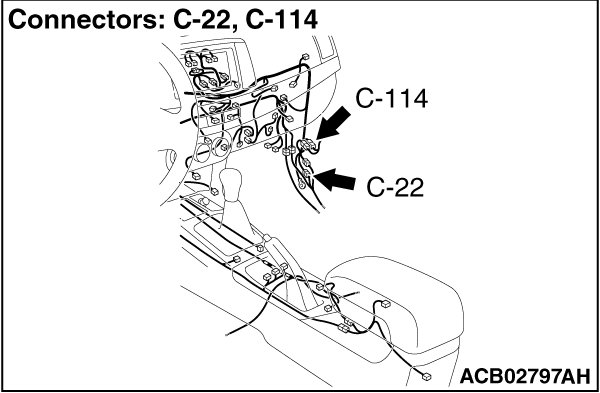 Connectors: C-22, C-114

C-114

C-22

ACB02797AH