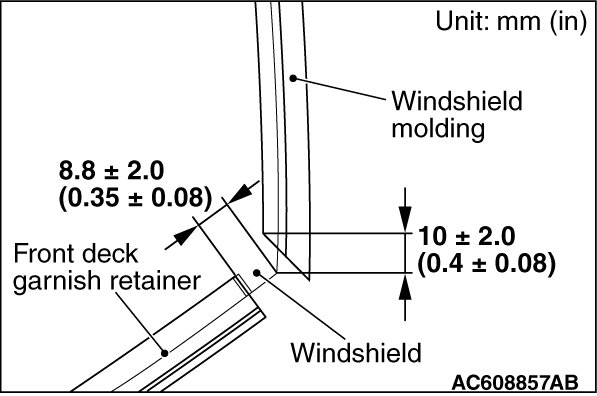 Unit: mm (in)

Windshield molding

8.8 ± 2.0 (0.35 ± 0.08)

10 ± 2.0 (0.4 ± 0.08)

Front deck garnish retainer

Windshield

AC608857AB