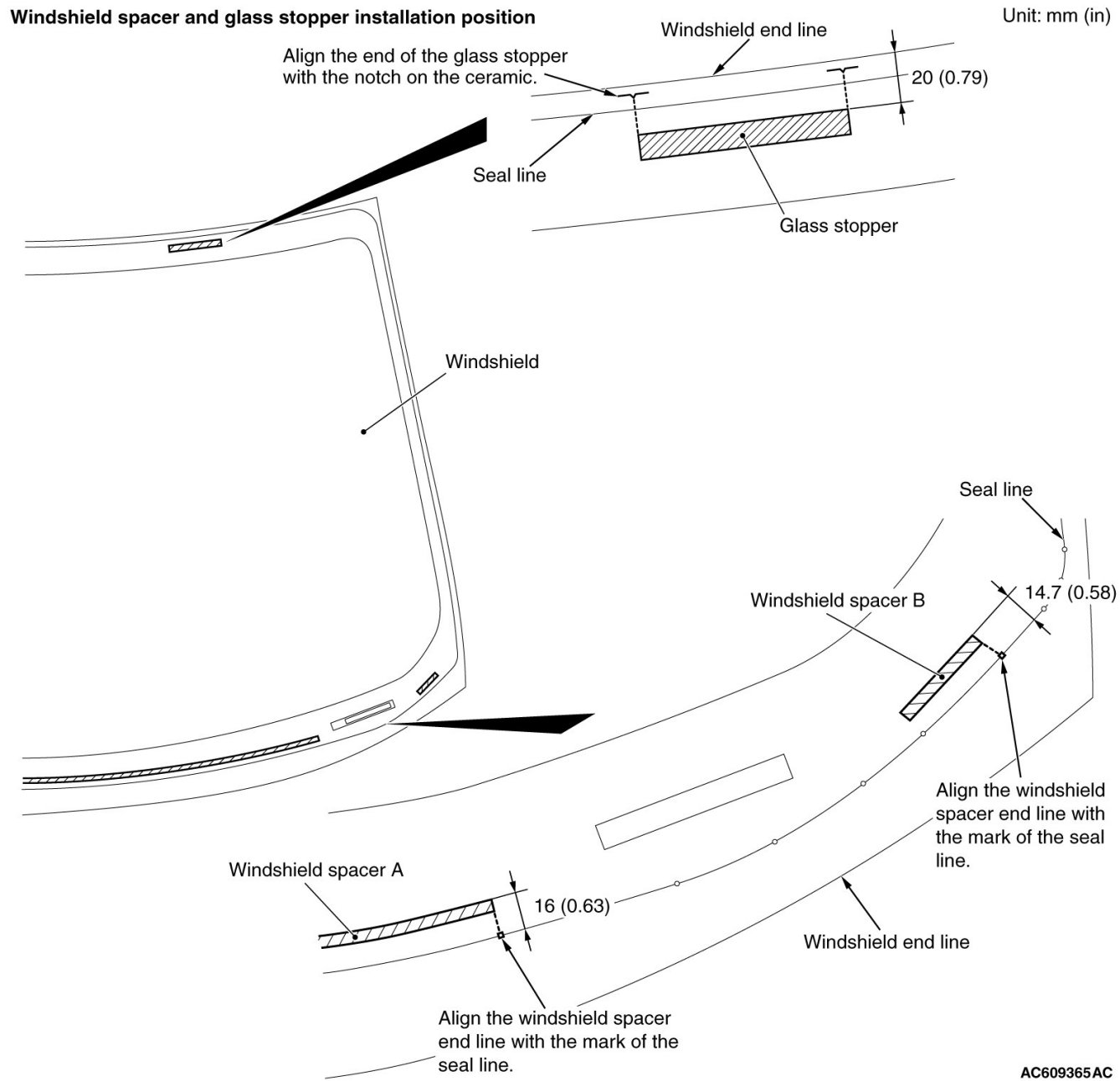 Windshield spacer and glass stopper installation position

Unit: mm (in)

Windshield end line

Align the end of the glass stopper with the notch on the ceramic.

20 (0.79)

Seal line

Glass stopper

Windshield

Seal line

14.7 (0.58)

Windshield spacer B

Align the windshield spacer end line with the mark of the seal line.

Windshield spacer A

16 (0.63)

Windshield end line

Align the windshield spacer end line with the mark of the seal line.

AC609365AC