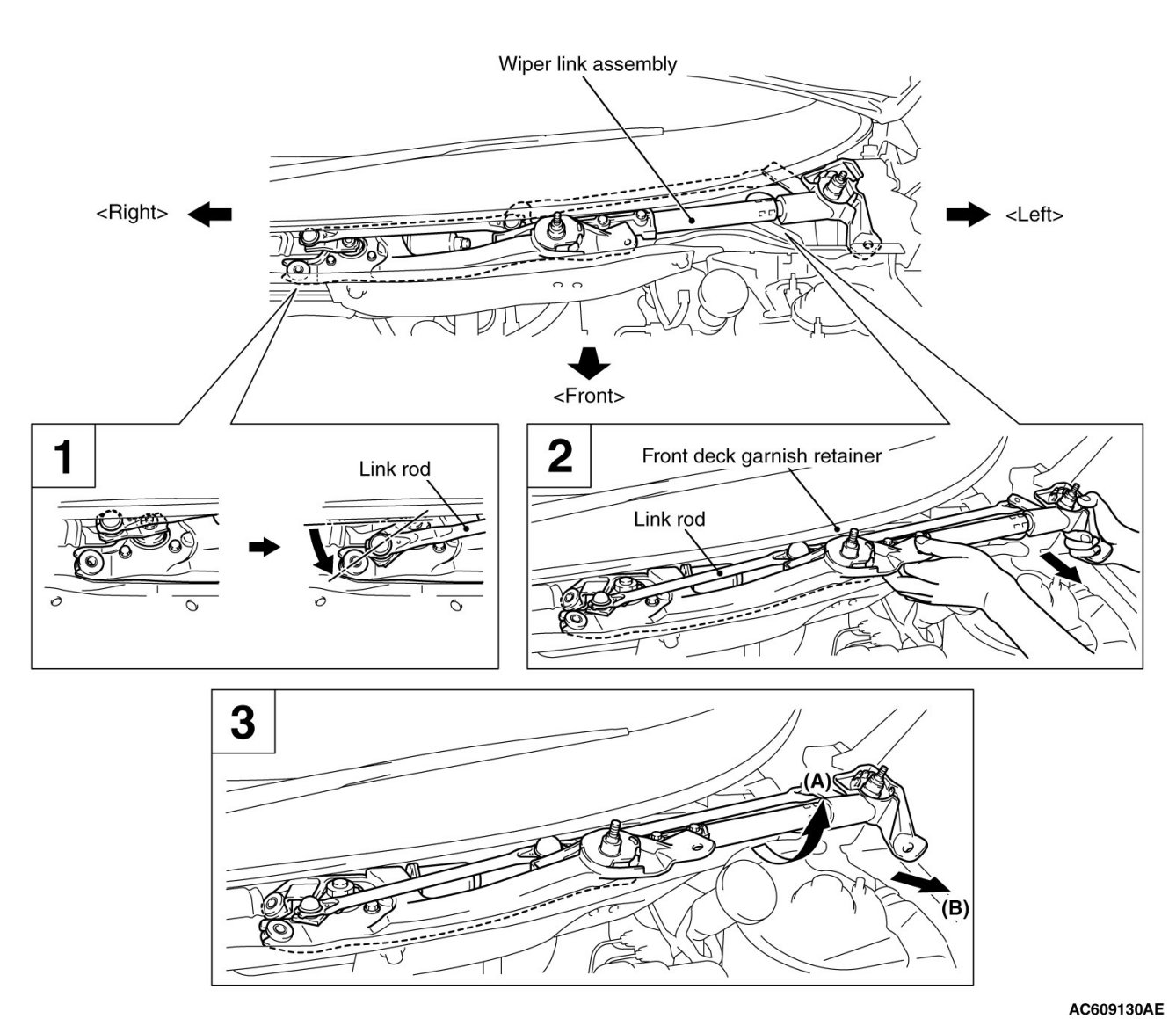 Wiper link assembly

<Right>

<Left>

<Front>

1

Link rod

2

Front deck garnish retainer

Link rod

3

(A)

(B)

AC609130AE