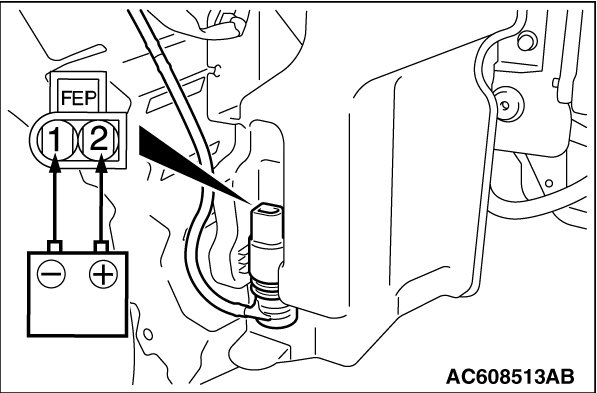 FEP
1 2
−
+
AC608513AB