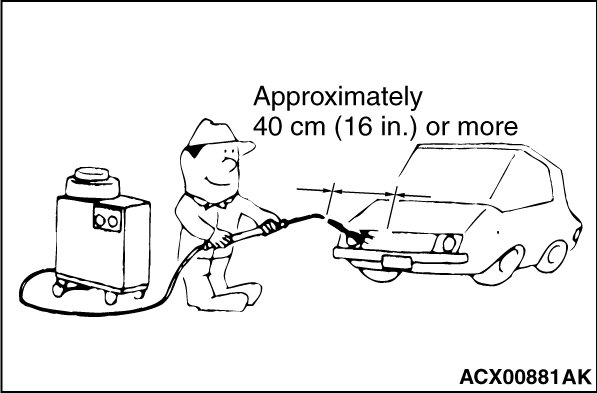 Approximately
40 cm (16 in.) or more

ACX00881AK