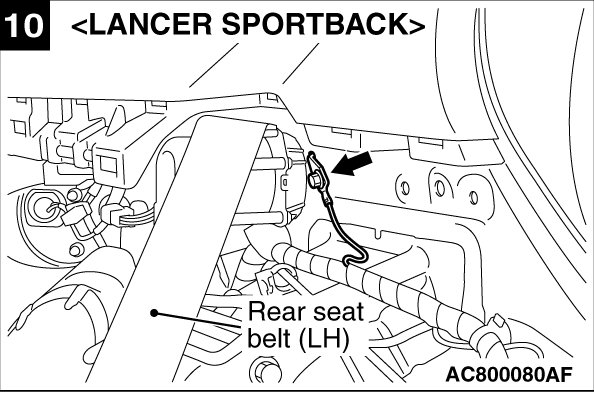 10 <LANCER SPORTBACK>

Rear seat belt (LH)

AC800080AF