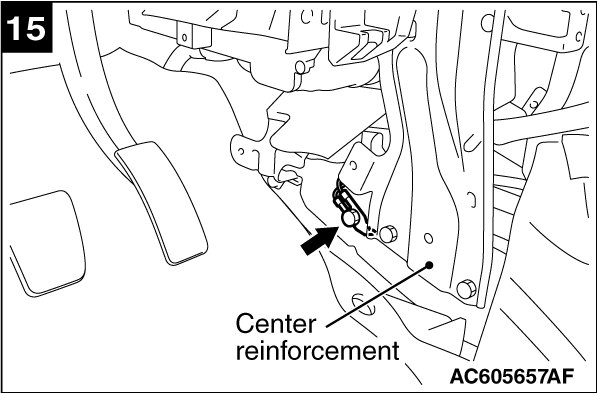 15

Center reinforcement

AC605657AF