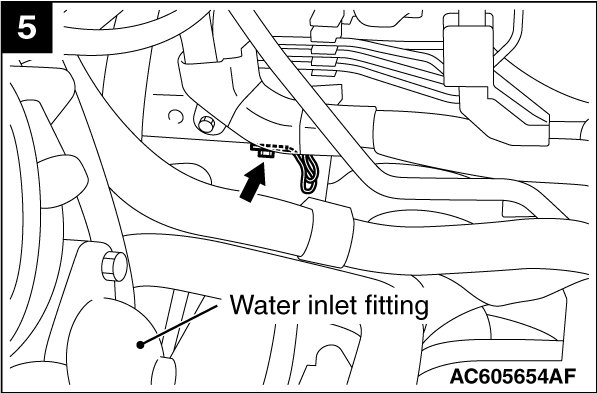 5

Water inlet fitting

AC605654AF