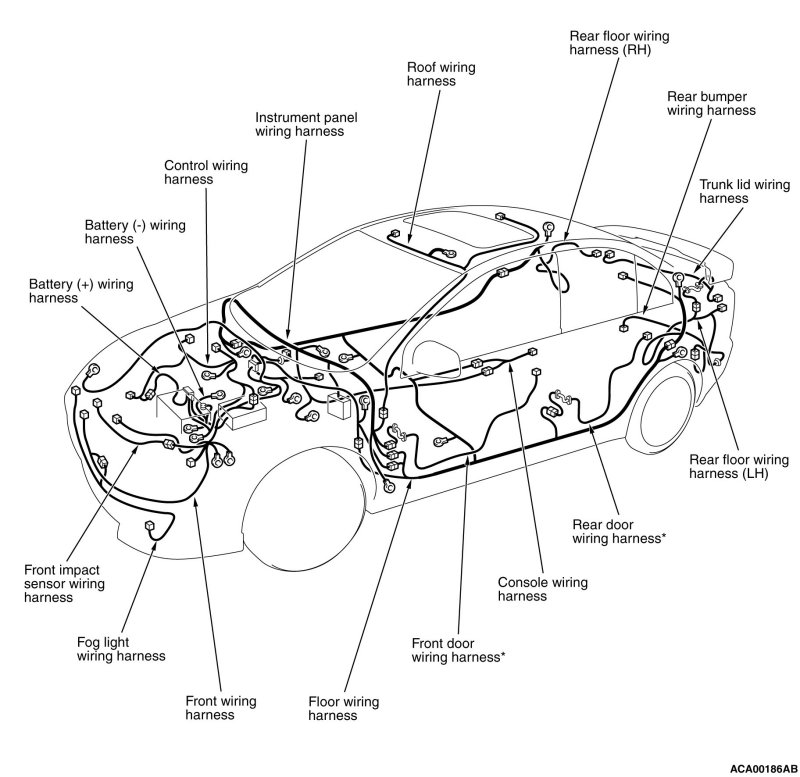 Rear floor wiring harness (RH)

Roof wiring harness

Rear bumper wiring harness

Instrument panel wiring harness

Control wiring harness

Trunk lid wiring harness

Battery (-) wiring harness

Battery (+) wiring harness

Rear floor wiring harness (LH)

Rear door wiring harness*

Front impact sensor wiring harness

Console wiring harness

Fog light wiring harness

Front door wiring harness*

Front wiring harness

Floor wiring harness

ACA00186AB