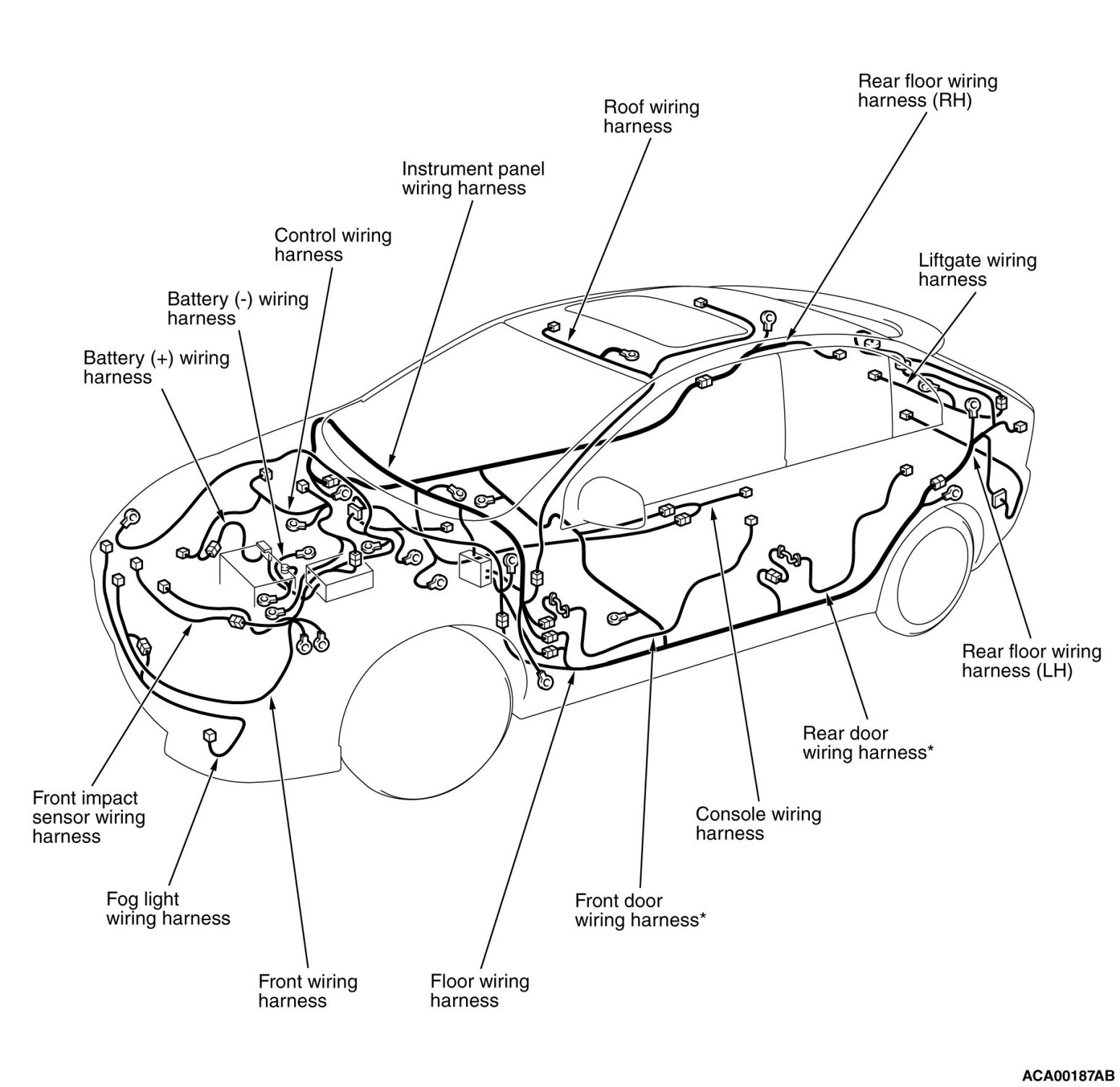 Rear floor wiring harness (RH)

Roof wiring harness

Instrument panel wiring harness

Control wiring harness

Liftgate wiring harness

Battery (-) wiring harness

Battery (+) wiring harness

Rear floor wiring harness (LH)

Rear door wiring harness*

Front impact sensor wiring harness

Console wiring harness

Fog light wiring harness

Front door wiring harness*

Front wiring harness

Floor wiring harness

ACA00187AB