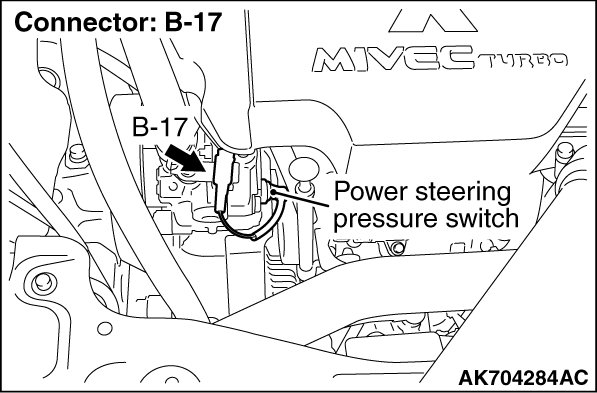 Connector: B-17

MIVEC TURBO

B-17

Power steering pressure switch

AK704284AC