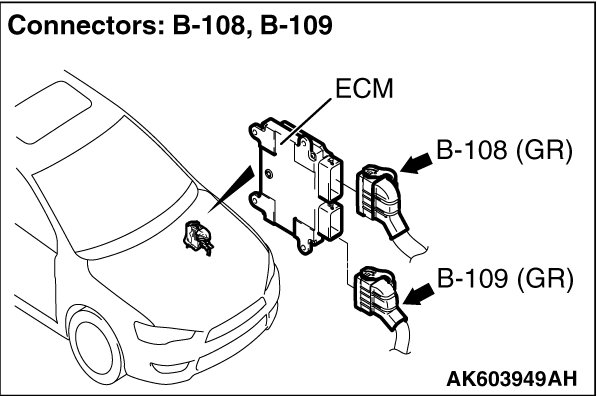 Connectors: B-108, B-109

ECM

B-108 (GR)

B-109 (GR)

AK603949AH