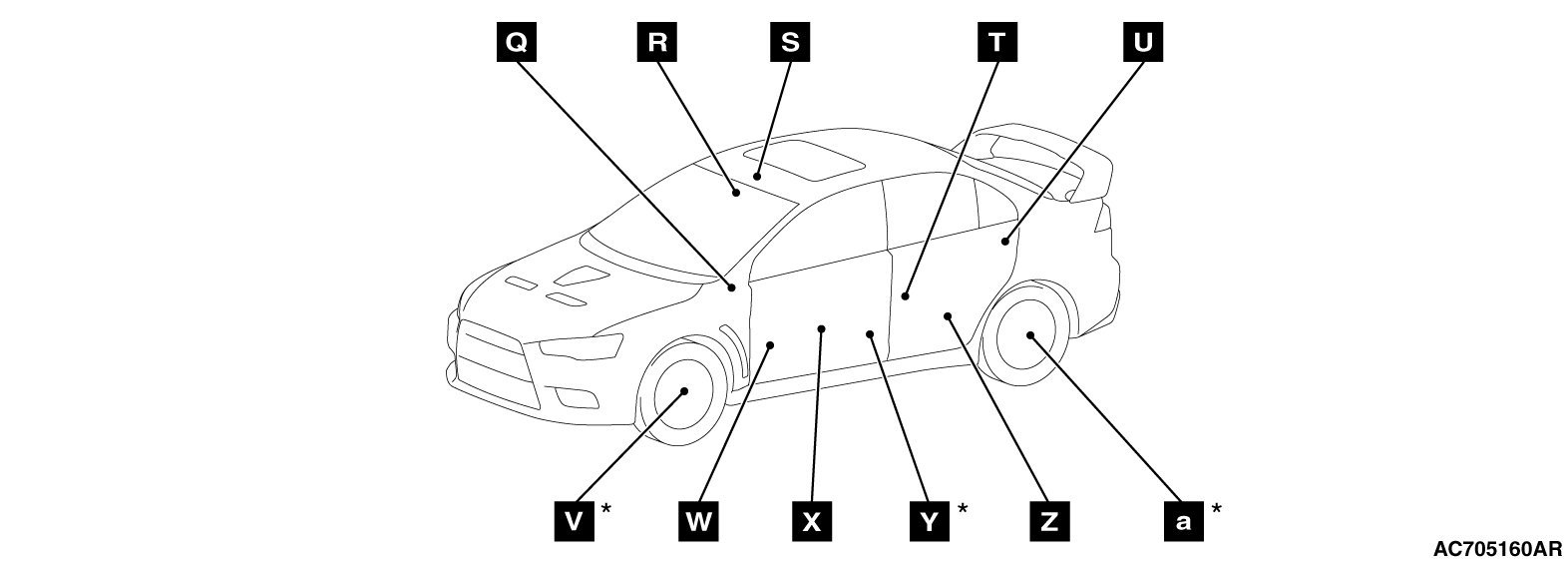 Q R S T U

V * W X Y * Z a *

AC705160AR