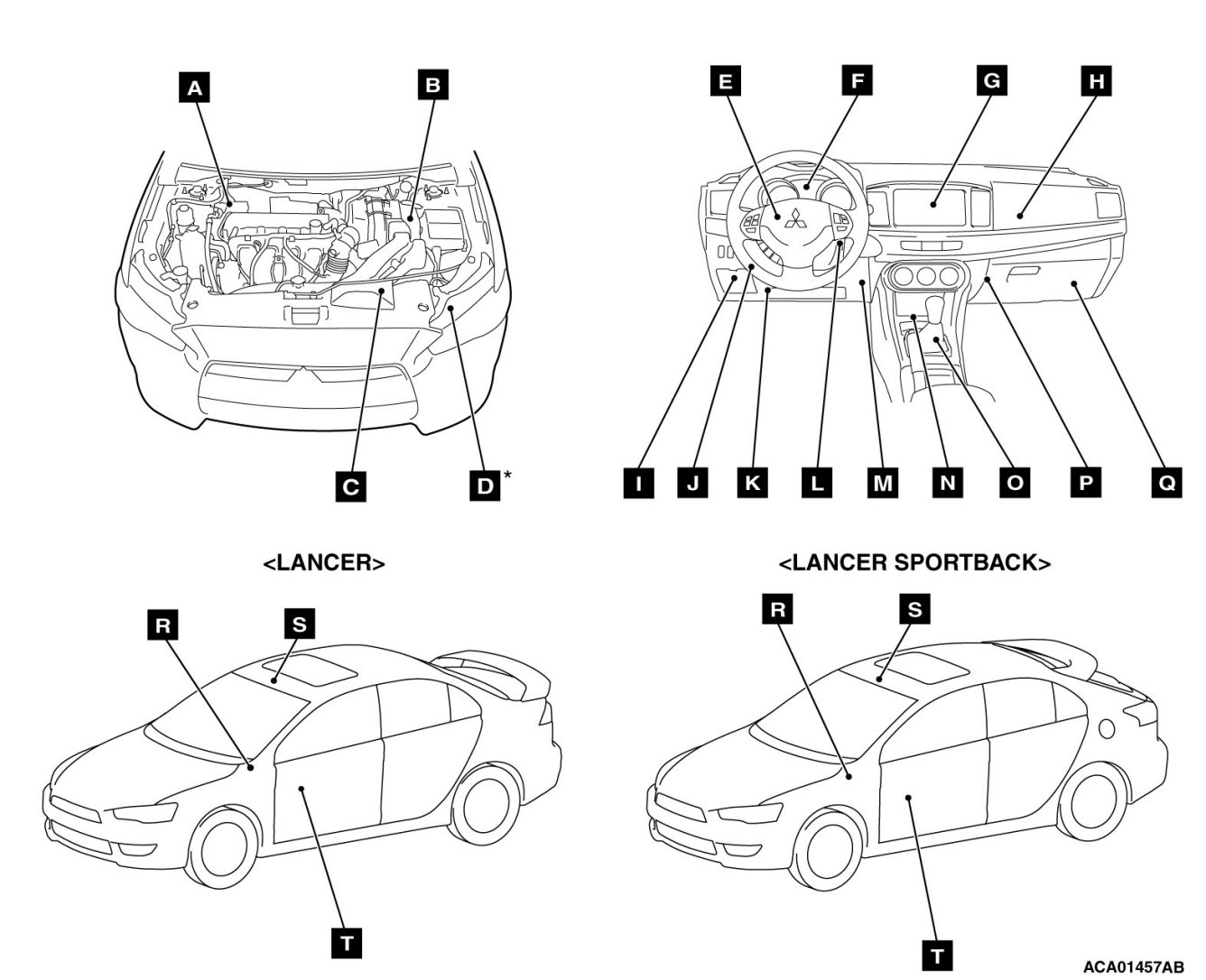 A
B
C
D*

E
F
G
H
I
J
K
L
M
N
O
P
Q

<LANCER>
R
S
T

<LANCER SPORTBACK>
R
S
T

ACA01457AB