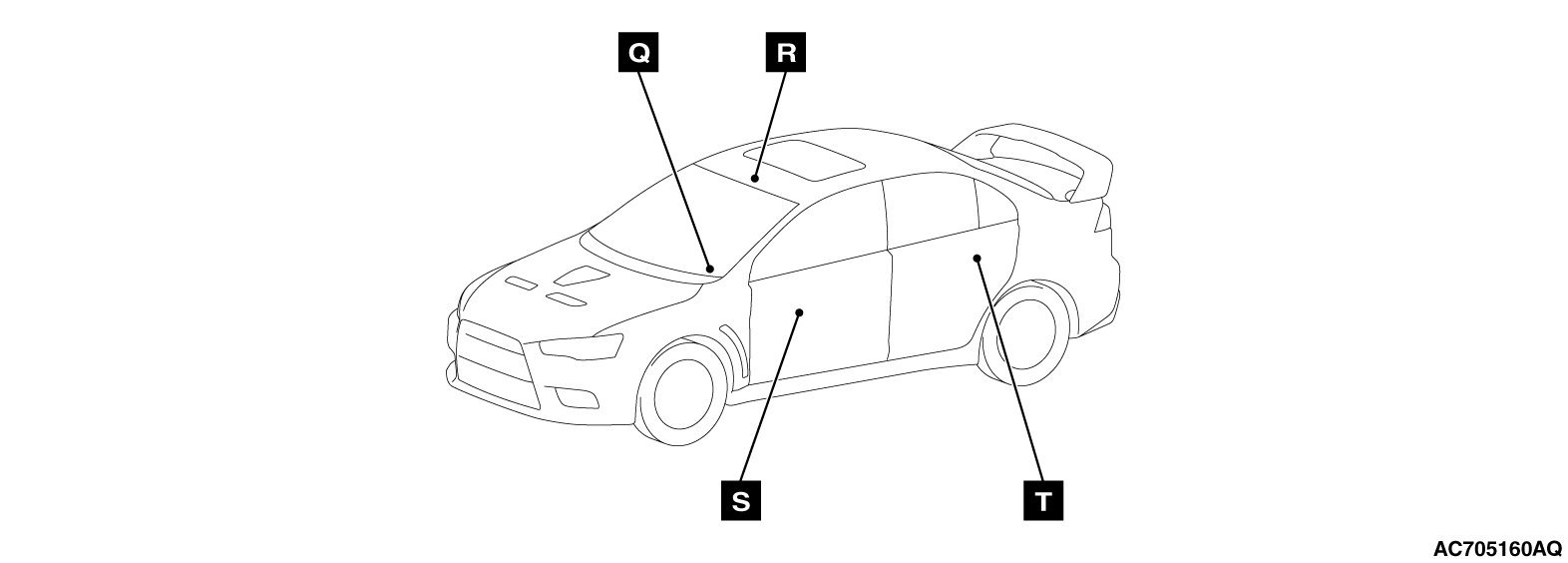 Q
R
S
T
AC705160AQ